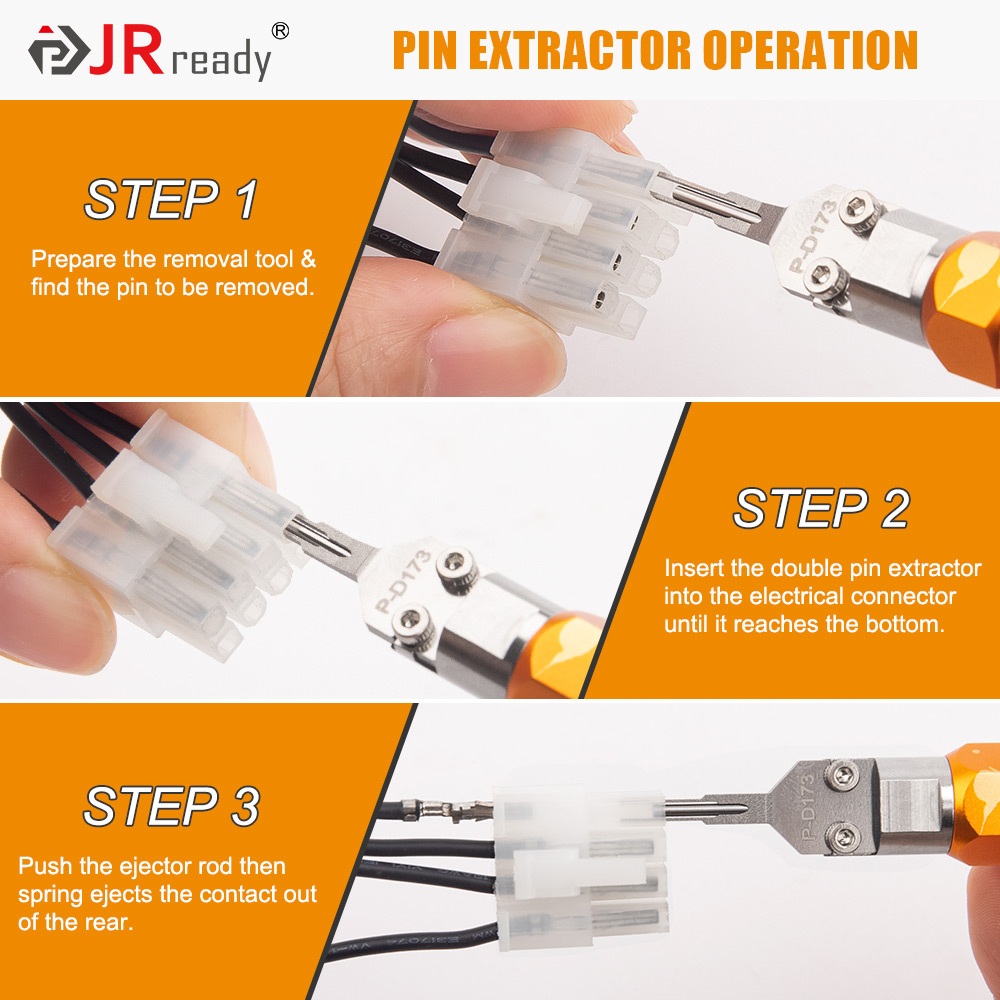 JRready®

PIN EXTRACTOR OPERATION

STEP 1

Prepare the removal tool & find the pin to be removed.

P-D173

STEP 2

Insert the double pin extractor into the electrical connector until it reaches the bottom.

P-D173

STEP 3

Push the ejector rod then spring ejects the contact out of the rear.

P-D173